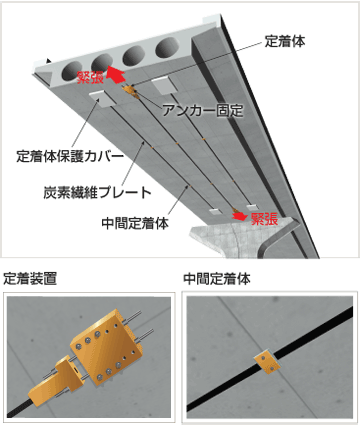 定着体

緊張

アンカー固定

定着体保護カバー

炭素繊維プレート

中間定着体

緊張

定着装置

中間定着体